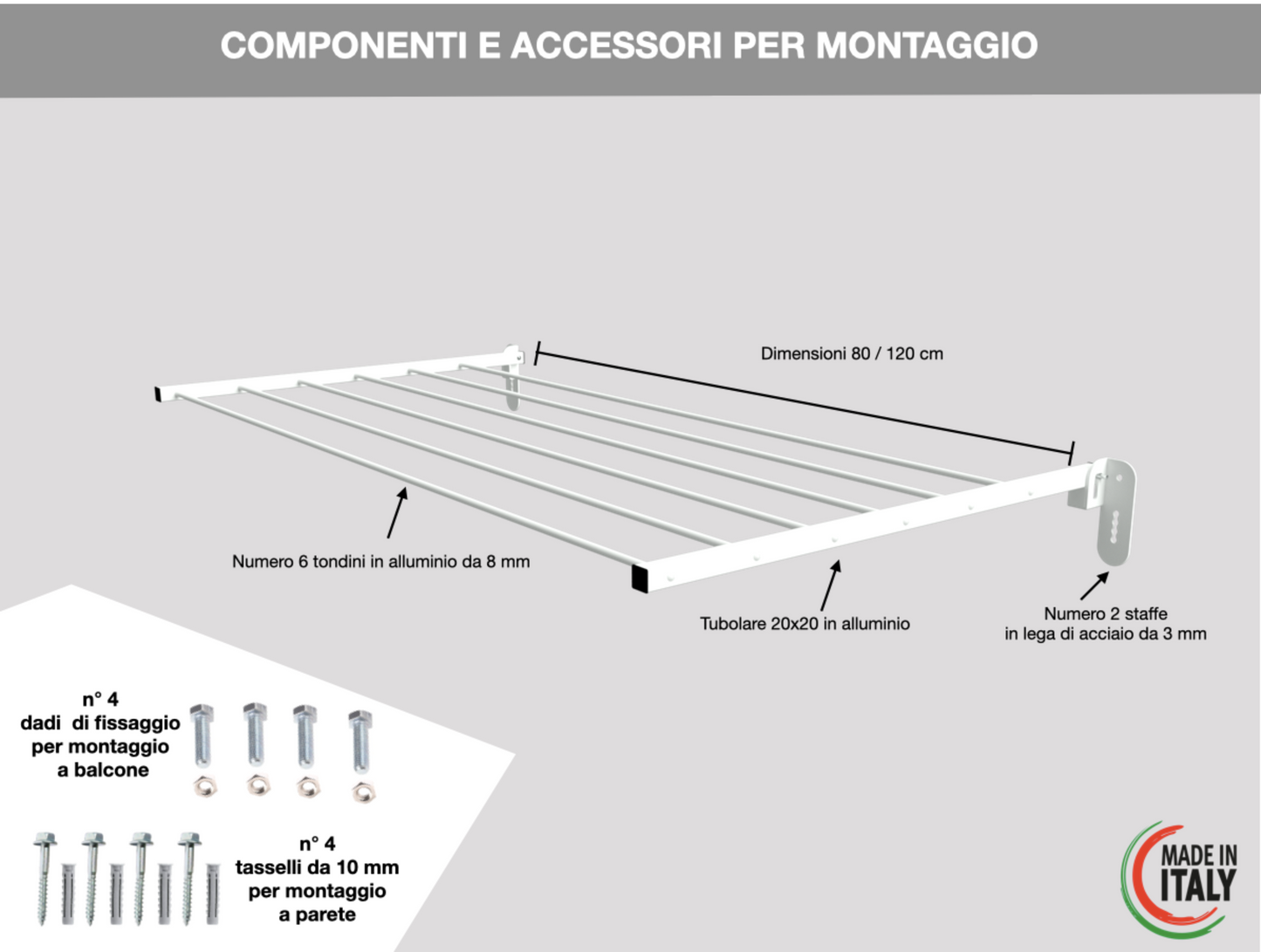 COMPONENTI E ACCESSORI PER MONTAGGIO

Dimensioni 80 / 120 cm

Numero 6 tondini in alluminio da 8 mm

Tubolare 20x20 in alluminio

Numero 2 staffe
in lega di acciaio da 3 mm

n° 4
dadi di fissaggio
per montaggio
a balcone

n° 4
tasselli da 10 mm
per montaggio
a parete

MADE IN
ITALY