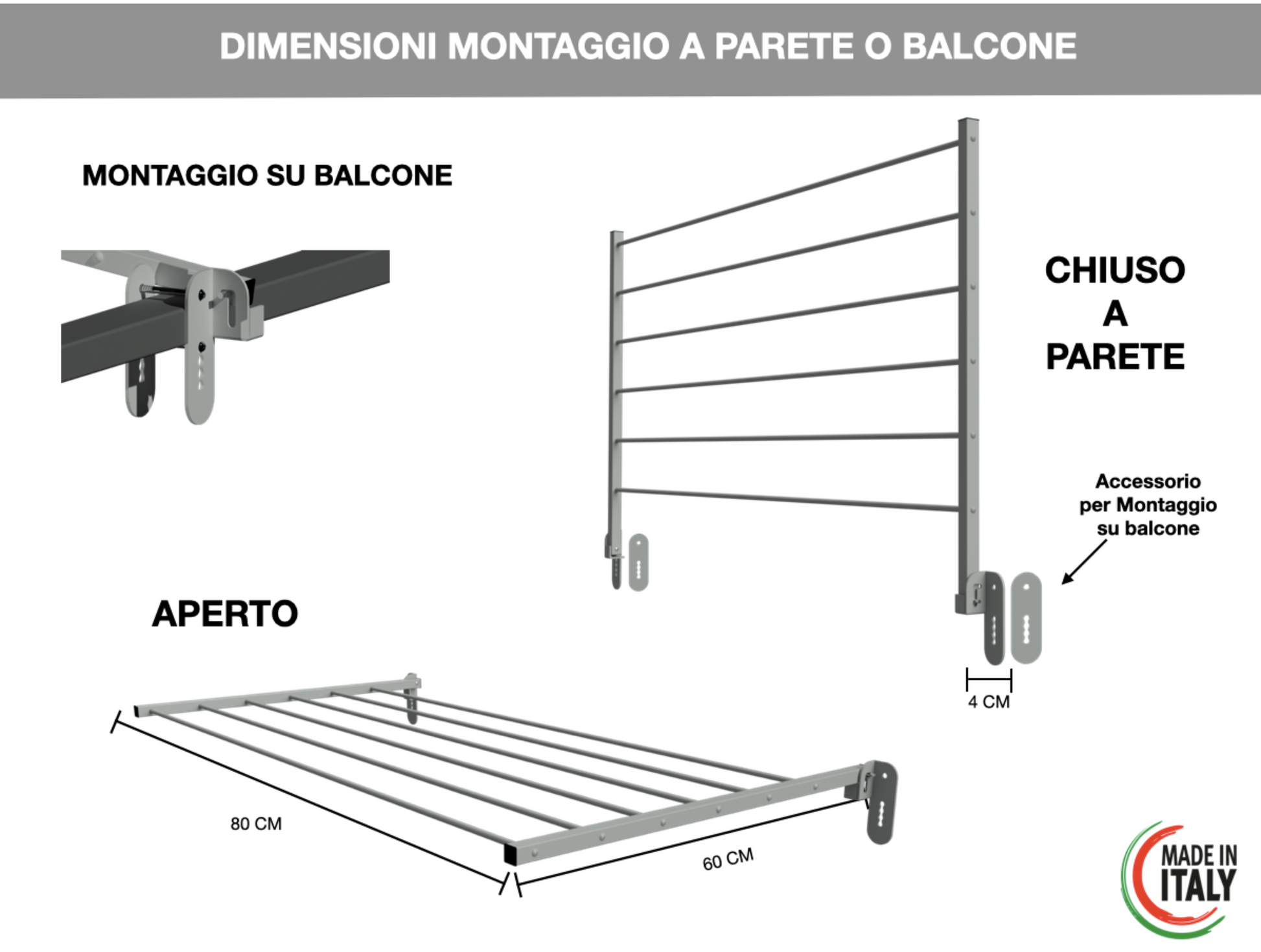 DIMENSIONI MONTAGGIO A PARETE O BALCONE

MONTAGGIO SU BALCONE

CHIUSO A PARETE

Accessorio per Montaggio su balcone

4 CM

APERTO

80 CM

60 CM

MADE IN ITALY