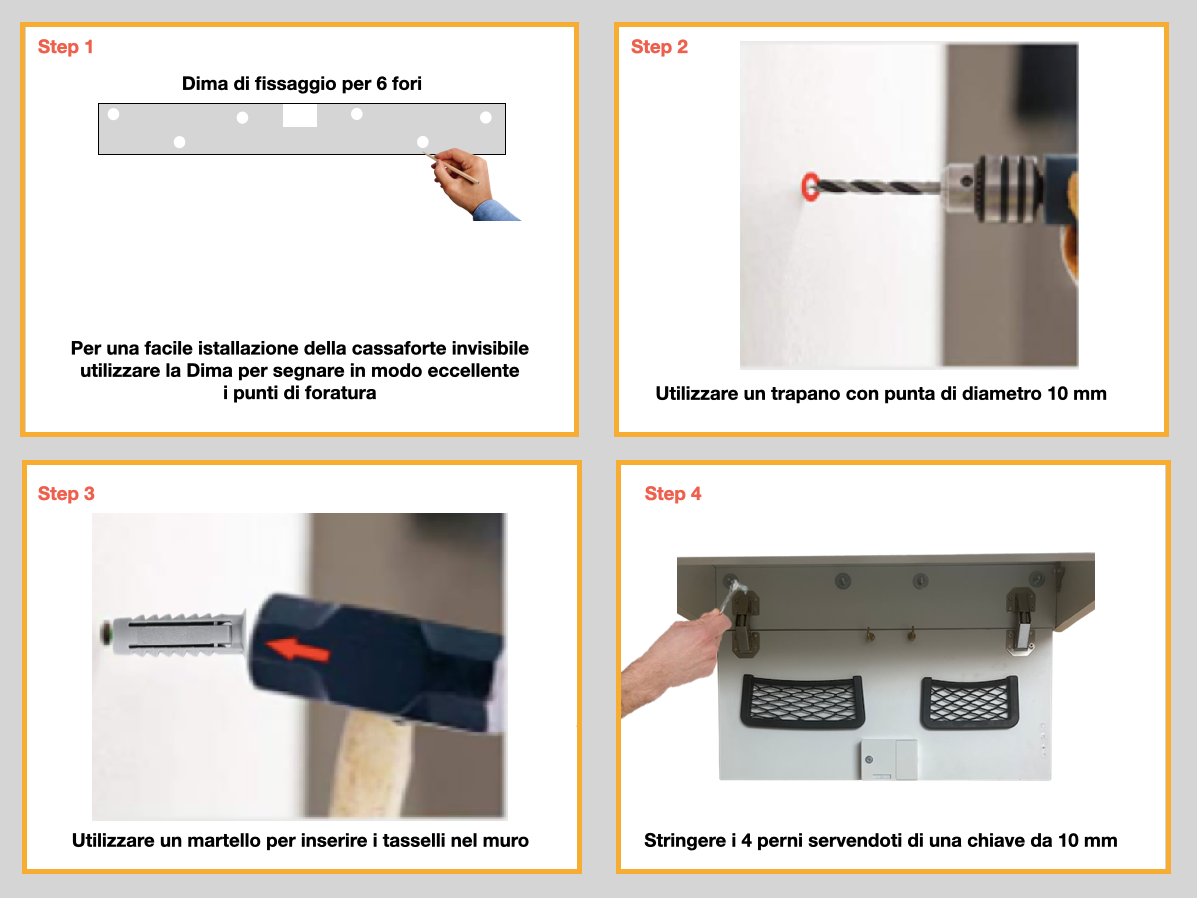 Step 1

Dima di fissaggio per 6 fori

Per una facile istallazione della cassaforte invisibile utilizzare la Dima per segnare in modo eccellente i punti di foratura

Step 2

Utilizzare un trapano con punta di diametro 10 mm

Step 3

Utilizzare un martello per inserire i tasselli nel muro

Step 4

Stringere i 4 perni servendoti di una chiave da 10 mm