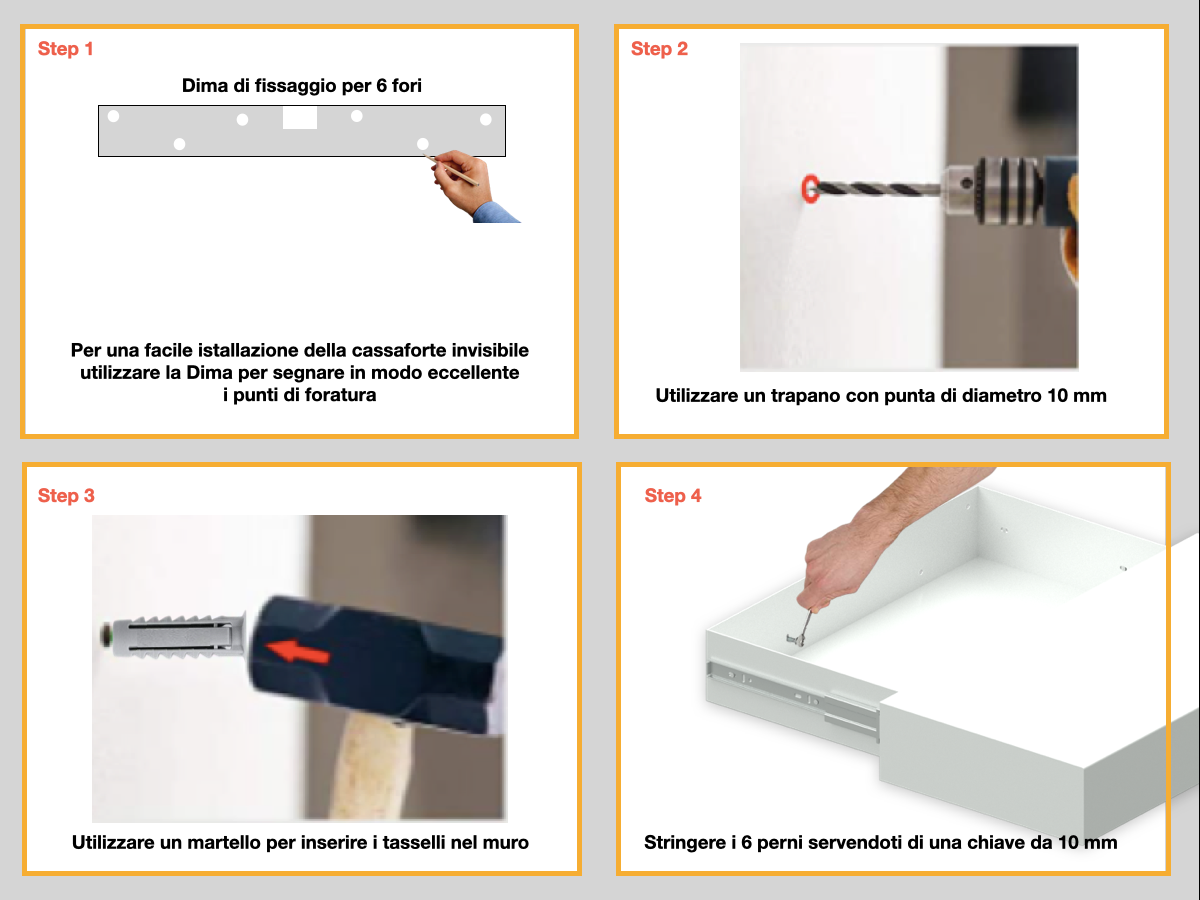 Step 1

Dima di fissaggio per 6 fori

Per una facile istallazione della cassaforte invisibile utilizzare la Dima per segnare in modo eccellente i punti di foratura

Step 2

Utilizzare un trapano con punta di diametro 10 mm

Step 3

Utilizzare un martello per inserire i tasselli nel muro

Step 4

Stringere i 6 perni servendoti di una chiave da 10 mm