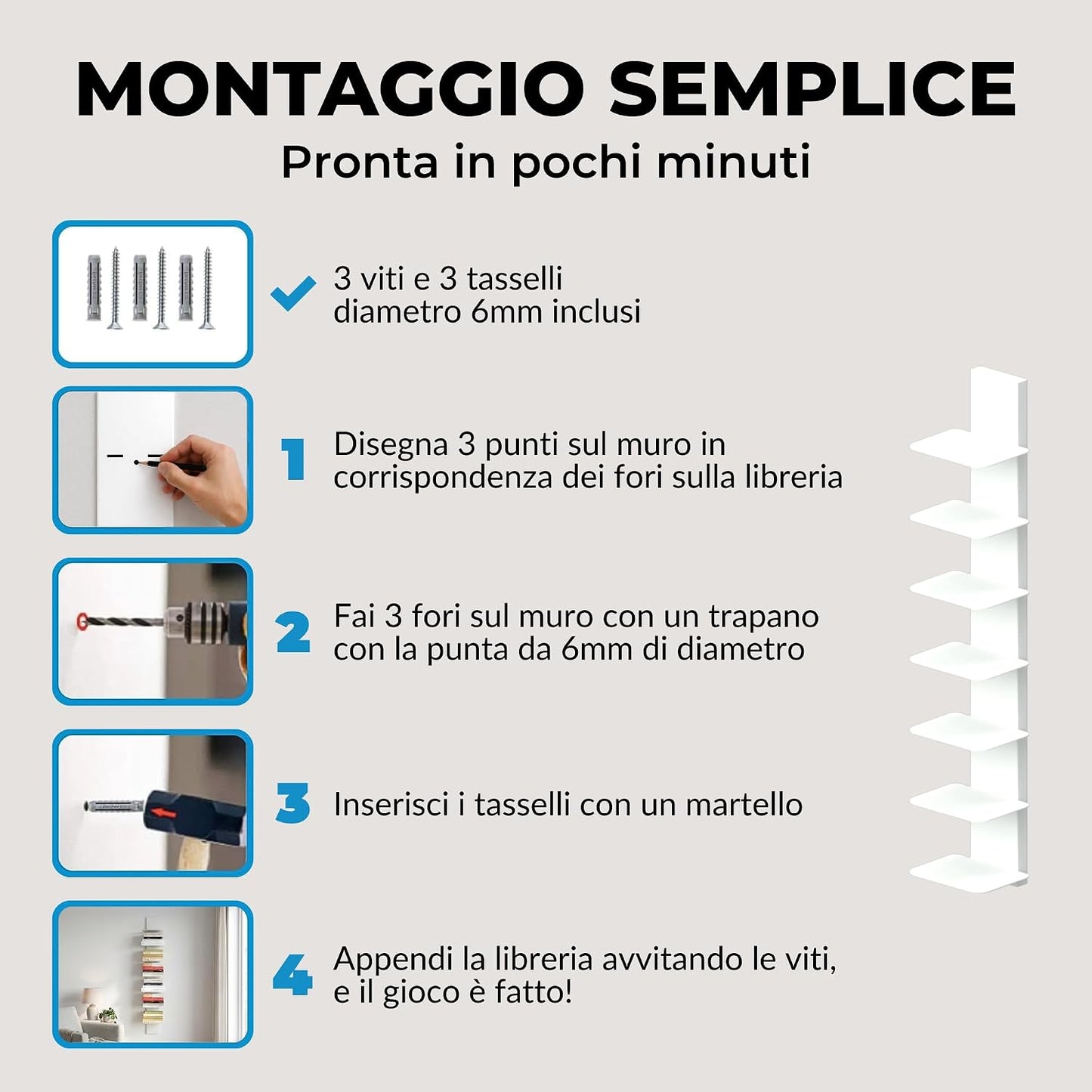 MONTAGGIO SEMPLICE

Pronta in pochi minuti

3 viti e 3 tasselli diametro 6mm inclusi

1 Disegna 3 punti sul muro in corrispondenza dei fori sulla libreria

2 Fai 3 fori sul muro con un trapano con la punta da 6mm di diametro

3 Inserisci i tasselli con un martello

4 Appendi la libreria avvitando le viti, e il gioco è fatto!